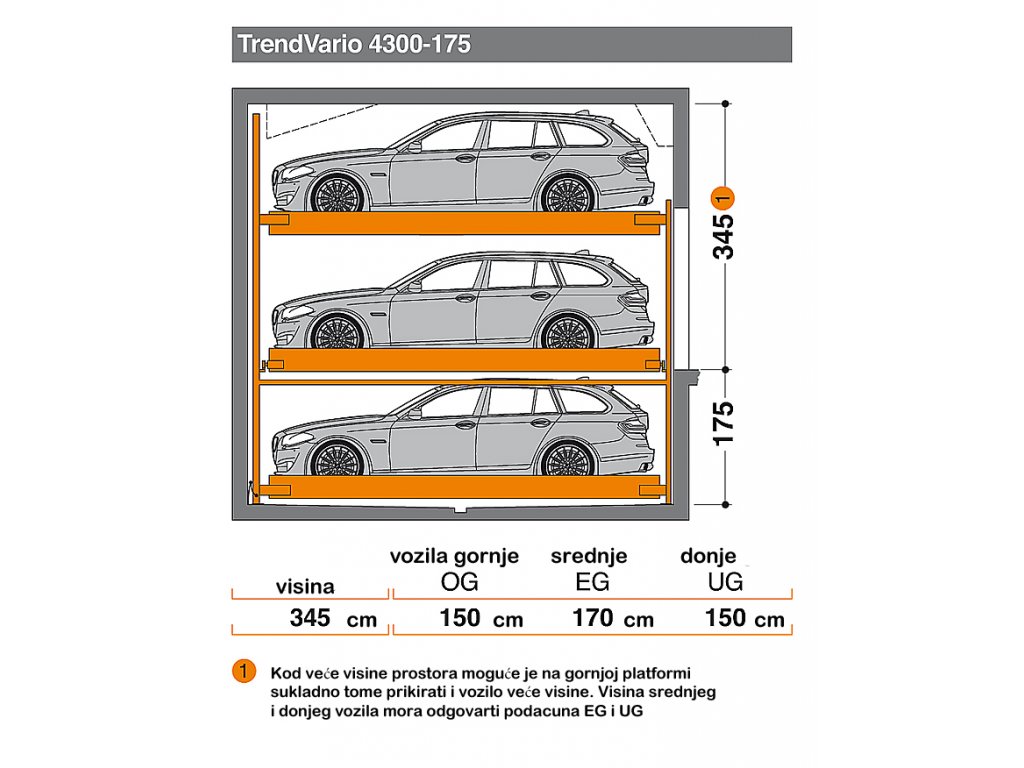 TrendVario 4300-175

345 1

175

| visina | vozila gornje OG | srednje EG | donje UG |
|---|---|---|---|
| 345 cm | 150 cm | 170 cm | 150 cm |

1 Kod veće visine prostora moguće je na gornjoj platformi sukladno tome prikirati i vozilo veće visine. Visina srednjeg i donjeg vozila mora odgovarti podacuna EG i UG