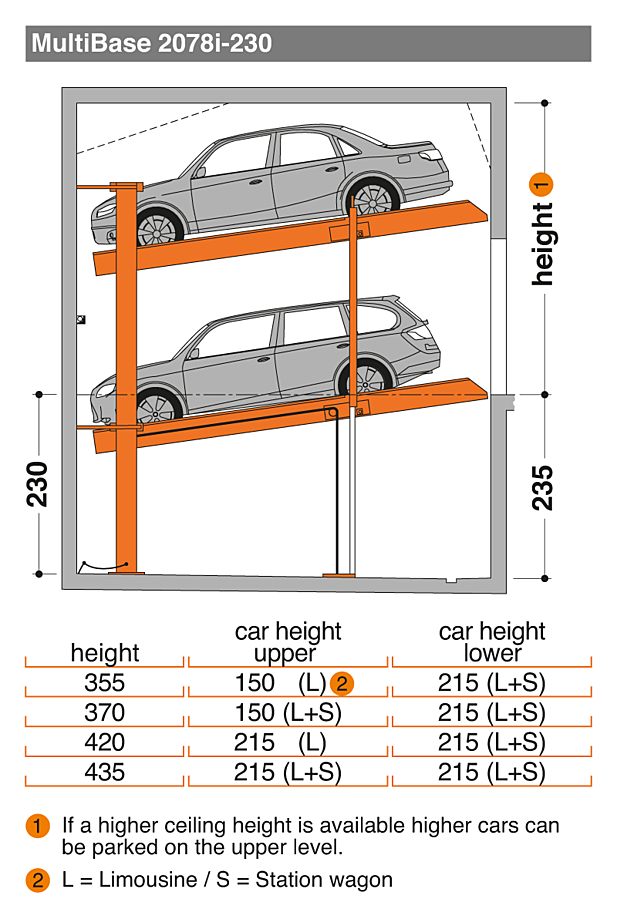 MultiBase 2078i-230

height 1

230

235

| height | car height upper | car height lower |
|---|---|---|
| 355 | 150 (L) 2 | 215 (L+S) |
| 370 | 150 (L+S) | 215 (L+S) |
| 420 | 215 (L) | 215 (L+S) |
| 435 | 215 (L+S) | 215 (L+S) |

1 If a higher ceiling height is available higher cars can be parked on the upper level.

2 L = Limousine / S = Station wagon